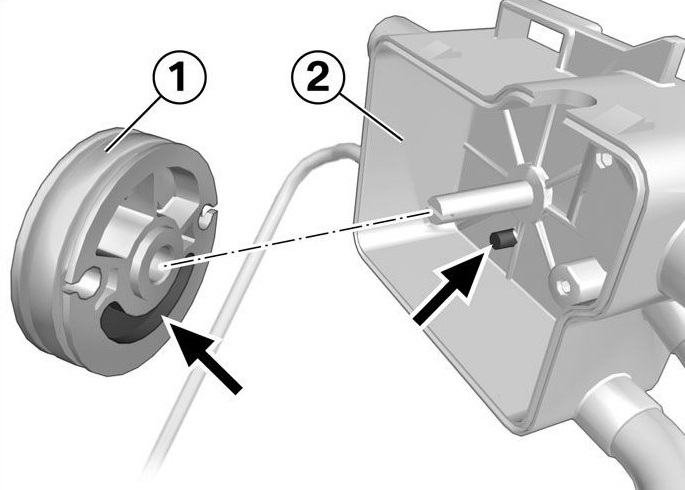 1
2