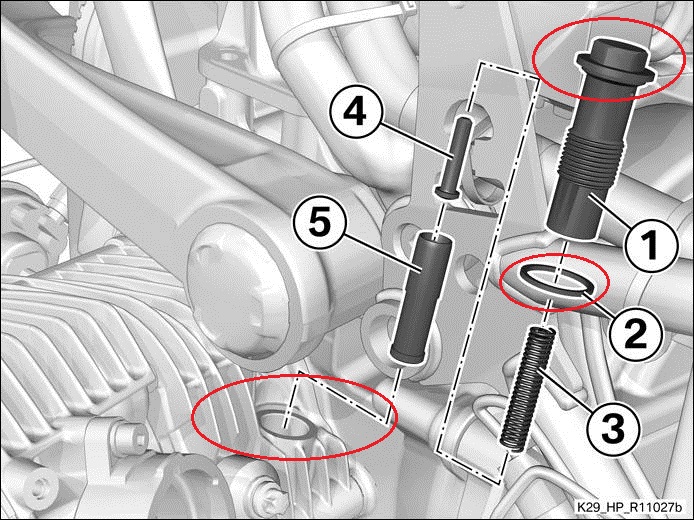 4
5
1
2
3
K29_HP_R11027b